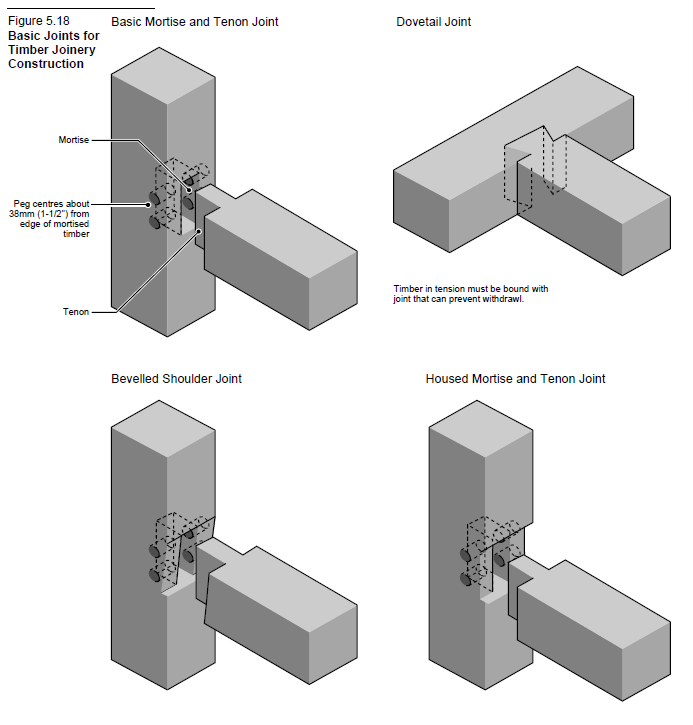 Figure 5.18
Basic Joints for Timber Joinery Construction

Basic Mortise and Tenon Joint

Mortise

Peg centres about 38mm (1-1/2") from edge of mortised timber

Tenon

Dovetail Joint

Timber in tension must be bound with joint that can prevent withdrawl.

Bevelled Shoulder Joint

Housed Mortise and Tenon Joint